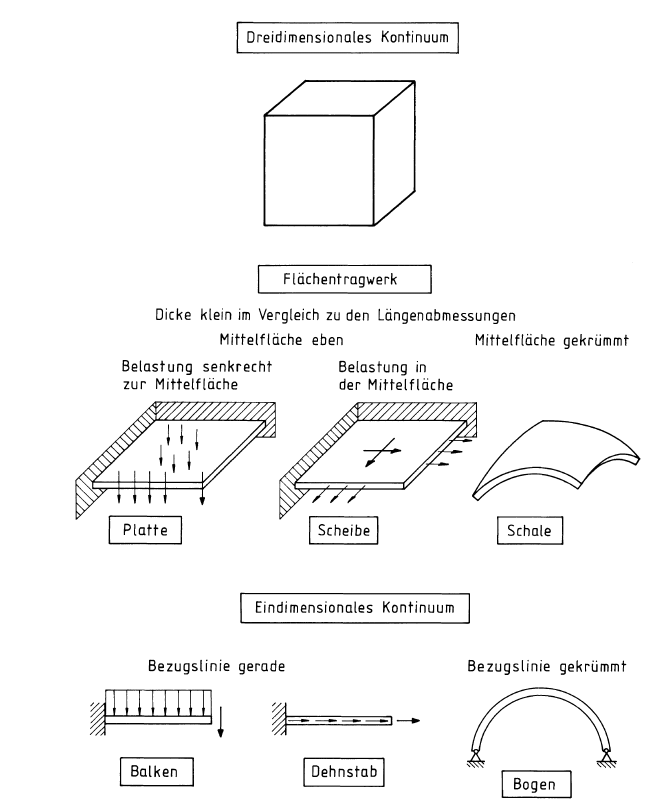 Dreidimensionales Kontinuum

Flächentragwerk

Dicke klein im Vergleich zu den Längenabmessungen

Mittelfläche eben

Mittelfläche gekrümmt

Belastung senkrecht zur Mittelfläche

Belastung in der Mittelfläche

Platte

Scheibe

Schale

Eindimensionales Kontinuum

Bezugslinie gerade

Bezugslinie gekrümmt

Balken

Dehnstab

Bogen